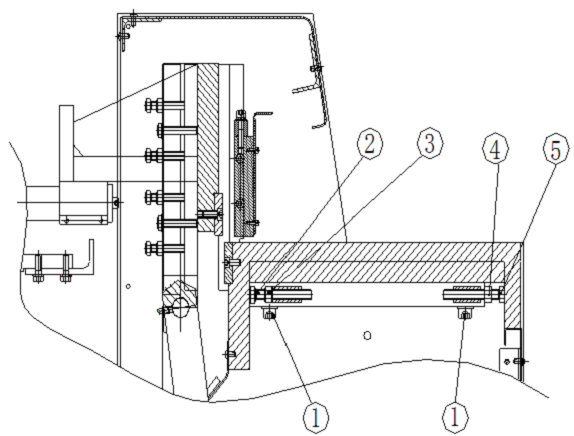 2
3
4
5
1
1